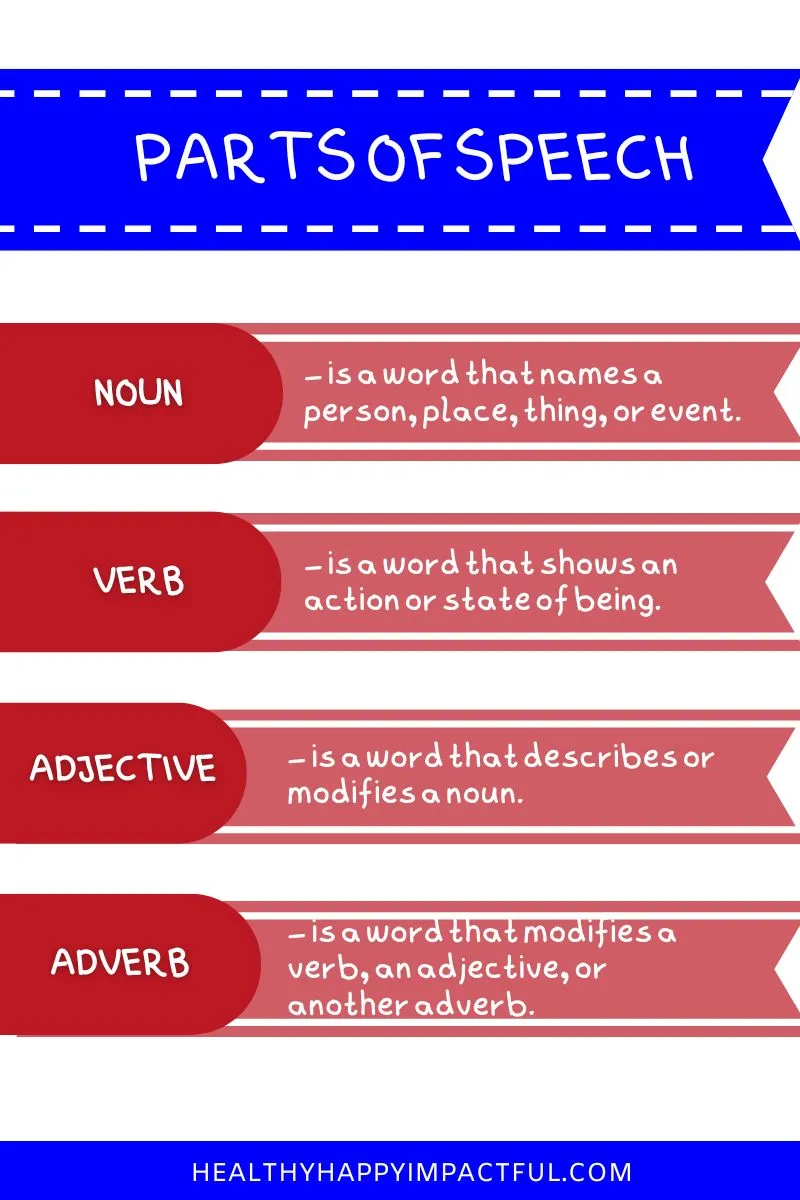 PARTS OF SPEECH

NOUN

– is a word that names a person, place, thing, or event.

VERB

– is a word that shows an action or state of being.

ADJECTIVE

– is a word that describes or modifies a noun.

ADVERB

– is a word that modifies a verb, an adjective, or another adverb.

HEALTHYHAPPYIMPACTFUL.COM